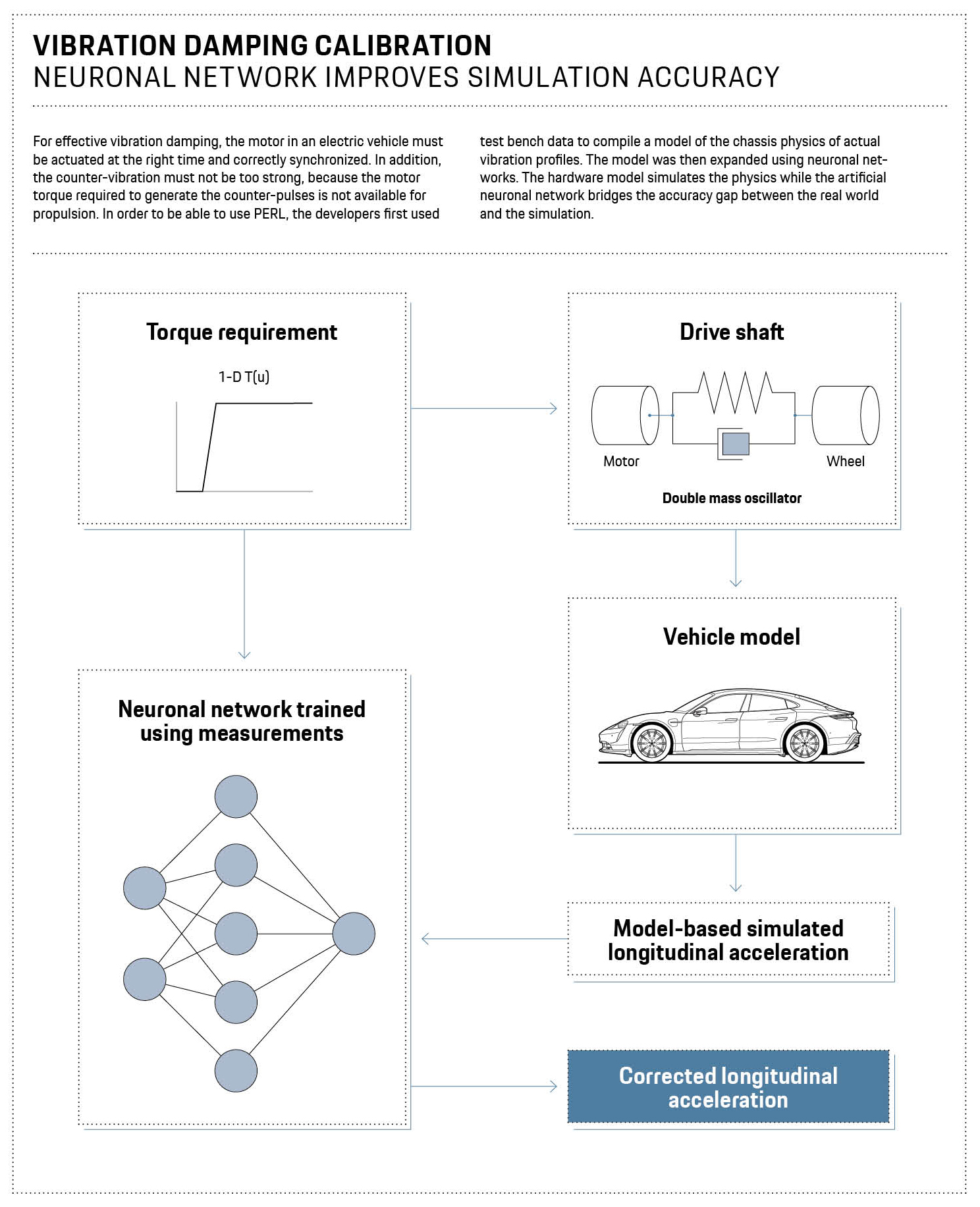 VIBRATION DAMPING CALIBRATION
NEURONAL NETWORK IMPROVES SIMULATION ACCURACY

For effective vibration damping, the motor in an electric vehicle must be actuated at the right time and correctly synchronized. In addition, the counter-vibration must not be too strong, because the motor torque required to generate the counter-pulses is not available for propulsion. In order to be able to use PERL, the developers first used test bench data to compile a model of the chassis physics of actual vibration profiles. The model was then expanded using neuronal networks. The hardware model simulates the physics while the artificial neuronal network bridges the accuracy gap between the real world and the simulation.

Torque requirement

1-D T(u)

Drive shaft

Motor

Wheel

Double mass oscillator

Vehicle model

Neuronal network trained using measurements

Model-based simulated longitudinal acceleration

Corrected longitudinal acceleration