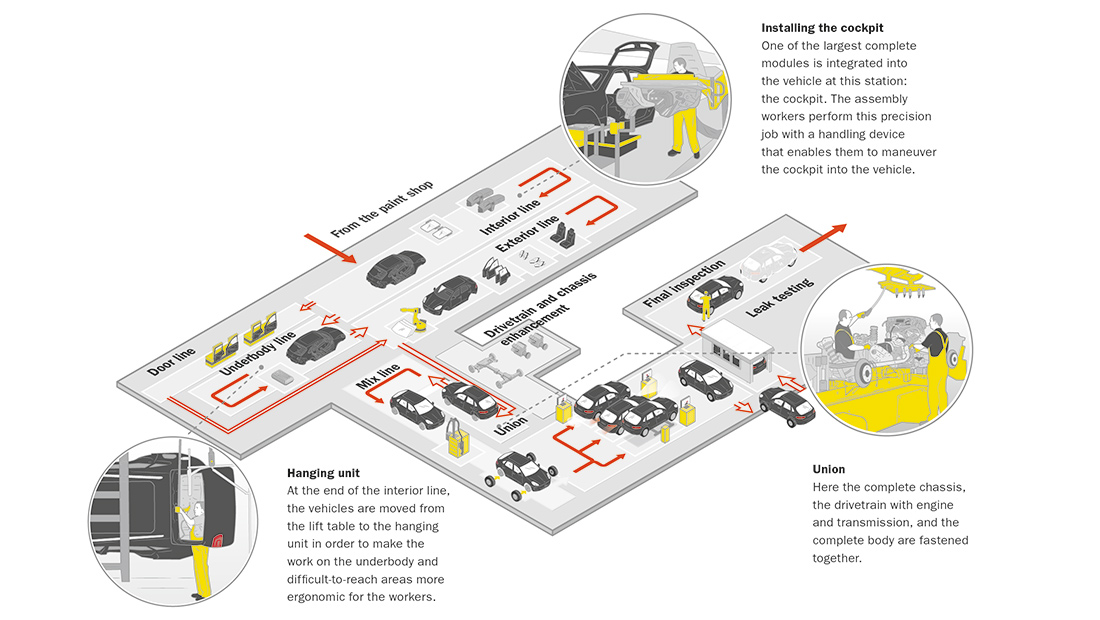 Installing the cockpit
One of the largest complete modules is integrated into the vehicle at this station: the cockpit. The assembly workers perform this precision job with a handling device that enables them to maneuver the cockpit into the vehicle.

From the paint shop

Interior line

Exterior line

Drivetrain and chassis enhancement

Final inspection

Leak testing

Door line

Underbody line

Mix line

Union

Hanging unit
At the end of the interior line, the vehicles are moved from the lift table to the hanging unit in order to make the work on the underbody and difficult-to-reach areas more ergonomic for the workers.

Union
Here the complete chassis, the drivetrain with engine and transmission, and the complete body are fastened together.