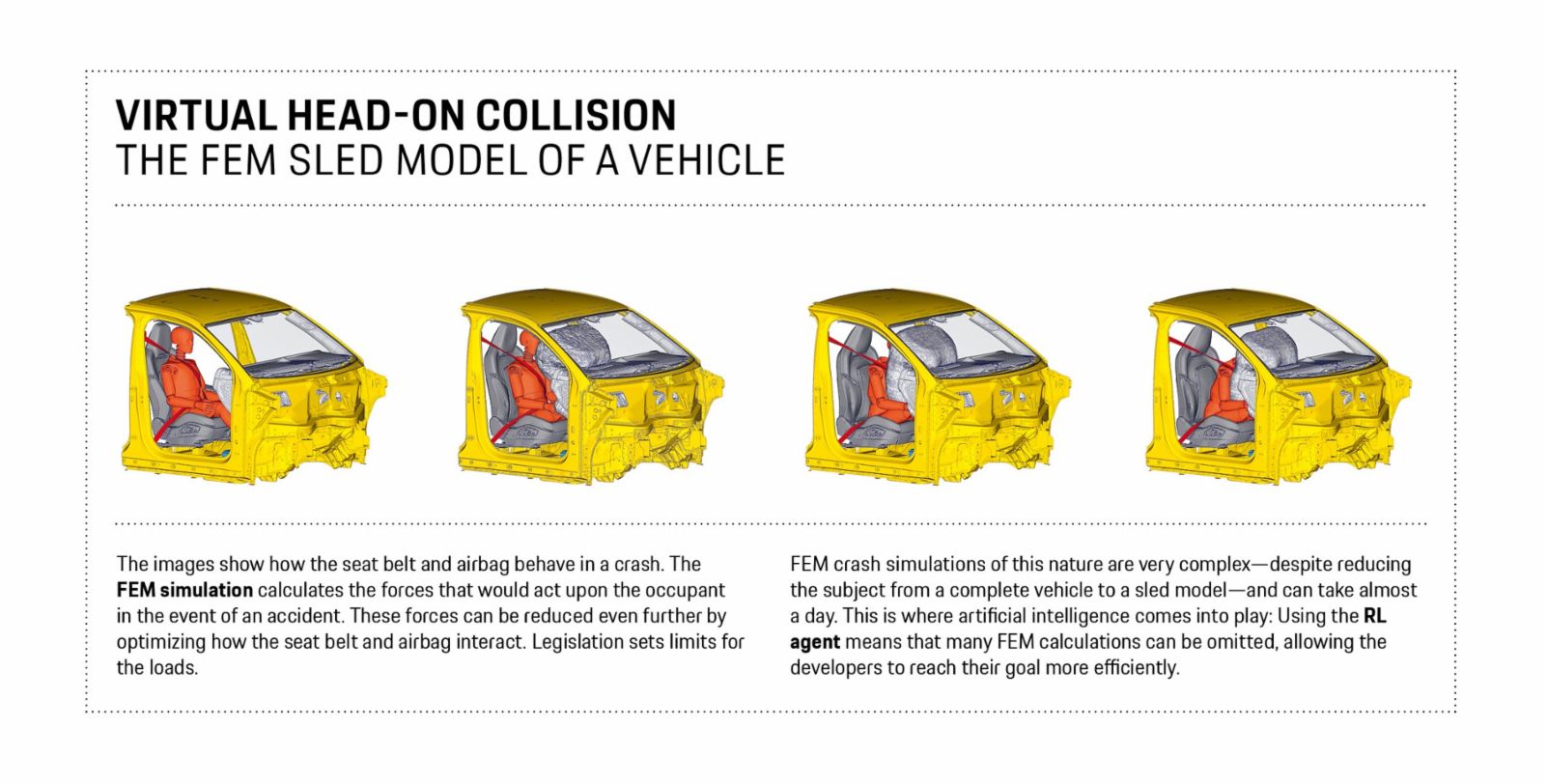 VIRTUAL HEAD-ON COLLISION
THE FEM SLED MODEL OF A VEHICLE

The images show how the seat belt and airbag behave in a crash. The FEM simulation calculates the forces that would act upon the occupant in the event of an accident. These forces can be reduced even further by optimizing how the seat belt and airbag interact. Legislation sets limits for the loads.

FEM crash simulations of this nature are very complex—despite reducing the subject from a complete vehicle to a sled model—and can take almost a day. This is where artificial intelligence comes into play: Using the RL agent means that many FEM calculations can be omitted, allowing the developers to reach their goal more efficiently.